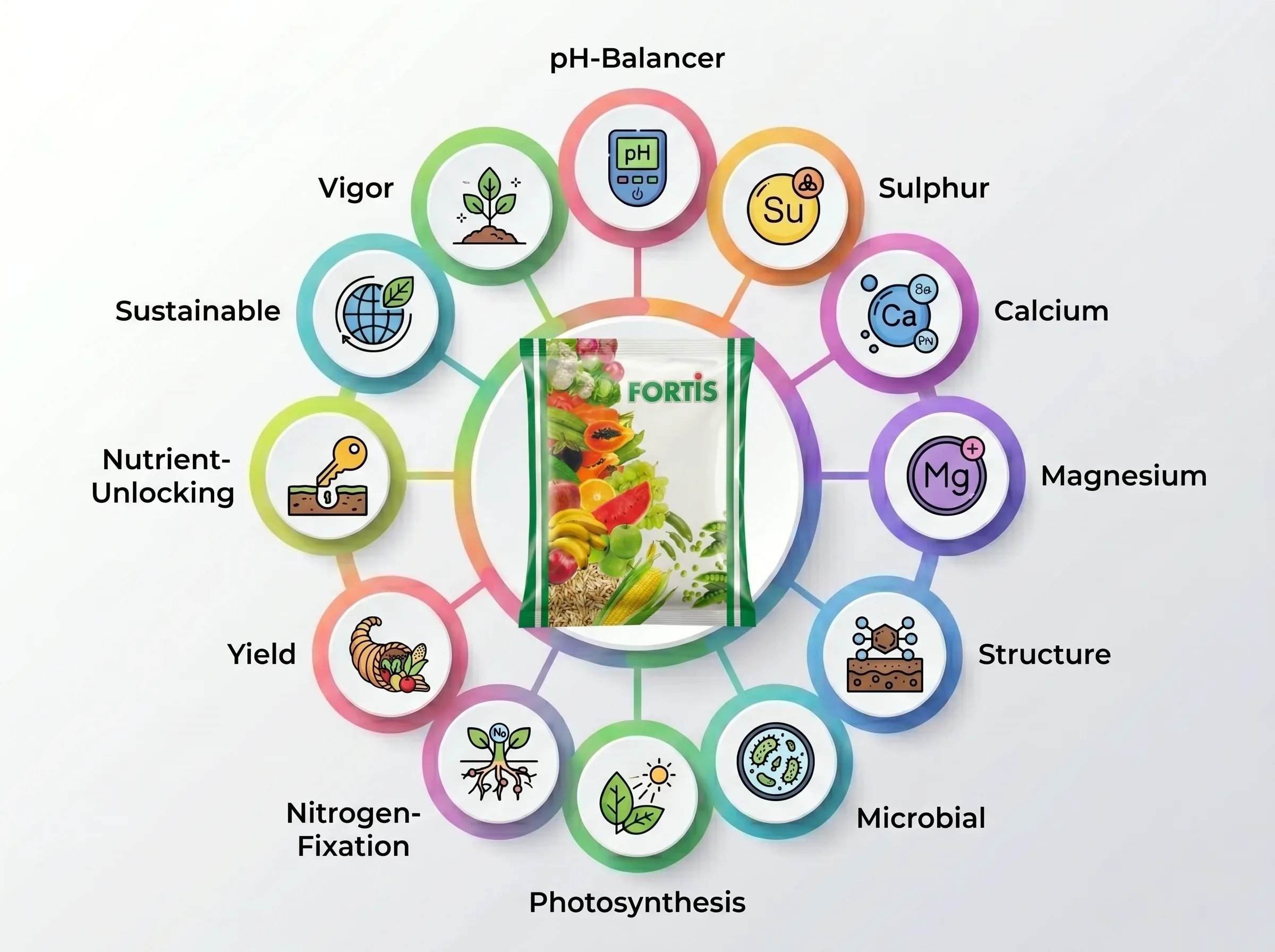 pH-Balancer

pH

Sulphur

Su

Calcium

Ca

8a

PN

Magnesium

Mg

Structure

Microbial

Photosynthesis

Nitrogen-Fixation

No

Yield

Nutrient-Unlocking

Sustainable

Vigor

FORTIS